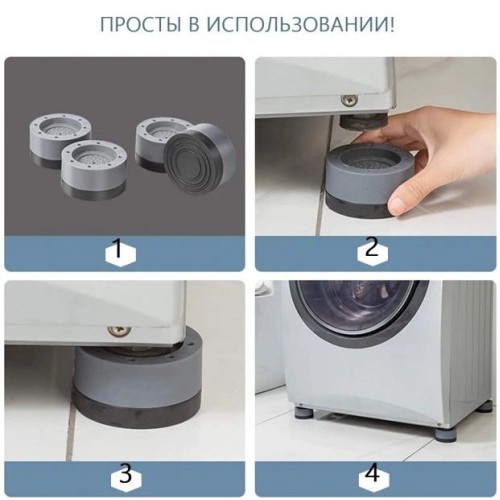 ПРОСТЫ В ИСПОЛЬЗОВАНИИ!

1

2

3

4